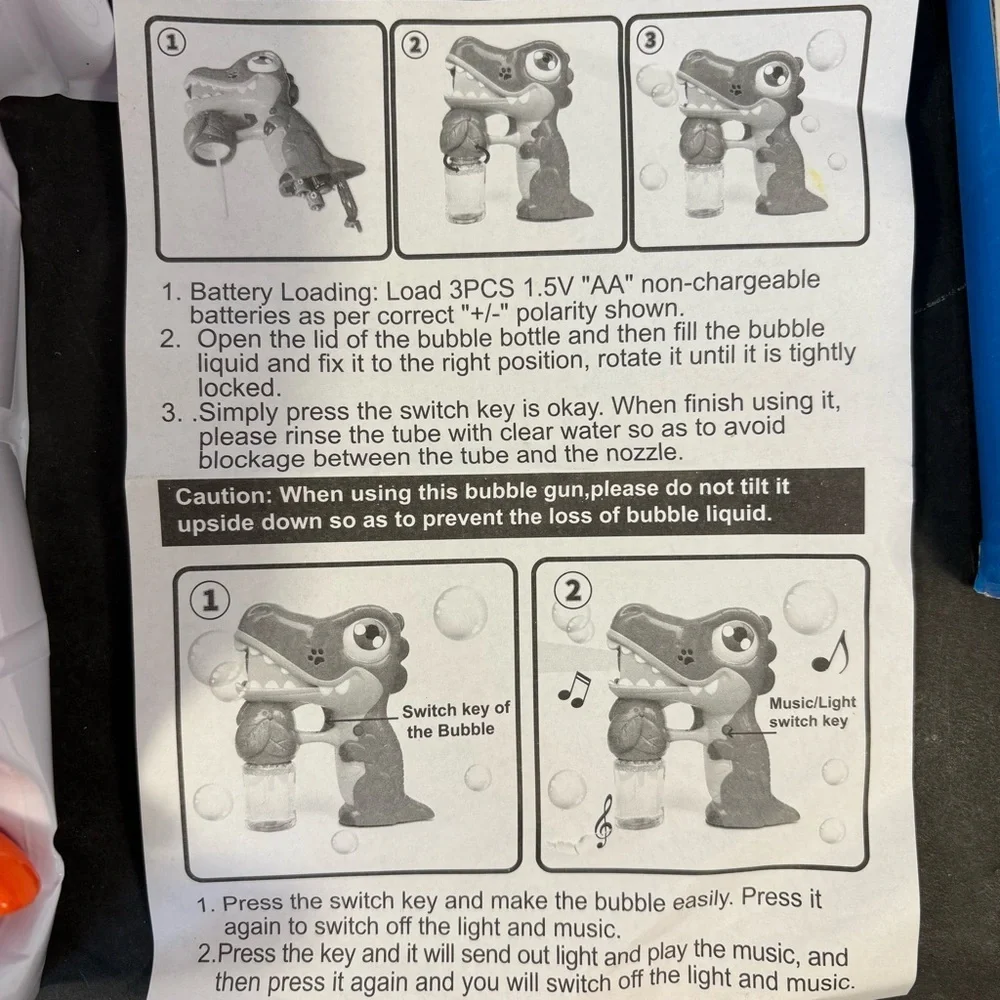 ①

②

③

1. Battery Loading: Load 3PCS 1.5V "AA" non-chargeable batteries as per correct "+/-" polarity shown.
2. Open the lid of the bubble bottle and then fill the bubble liquid and fix it to the right position, rotate it until it is tightly locked.
3. .Simply press the switch key is okay. When finish using it, please rinse the tube with clear water so as to avoid blockage between the tube and the nozzle.

Caution: When using this bubble gun,please do not tilt it upside down so as to prevent the loss of bubble liquid.

①

Switch key of the Bubble

②

Music/Light switch key

1. Press the switch key and make the bubble easily. Press it again to switch off the light and music.
2.Press the key and it will send out light and play the music, and then press it again and you will switch off the light and music.